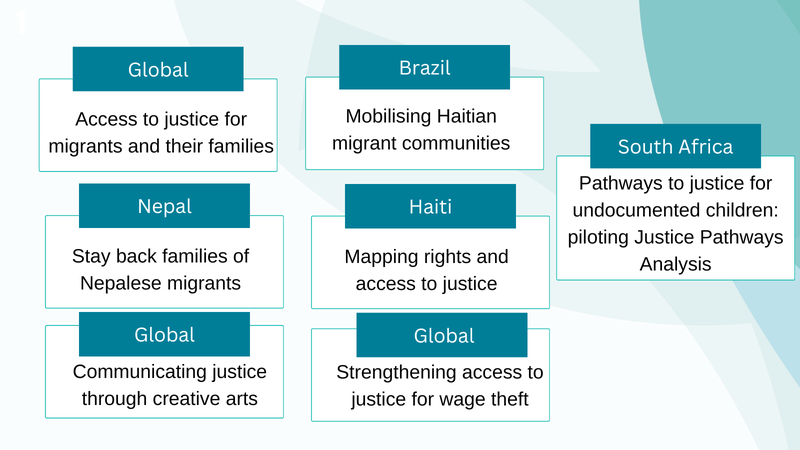 Global

Access to justice for migrants and their families

Nepal

Stay back families of Nepalese migrants

Global

Communicating justice through creative arts

Brazil

Mobilising Haitian migrant communities

Haiti

Mapping rights and access to justice

Global

Strengthening access to justice for wage theft

South Africa

Pathways to justice for undocumented children: piloting Justice Pathways Analysis